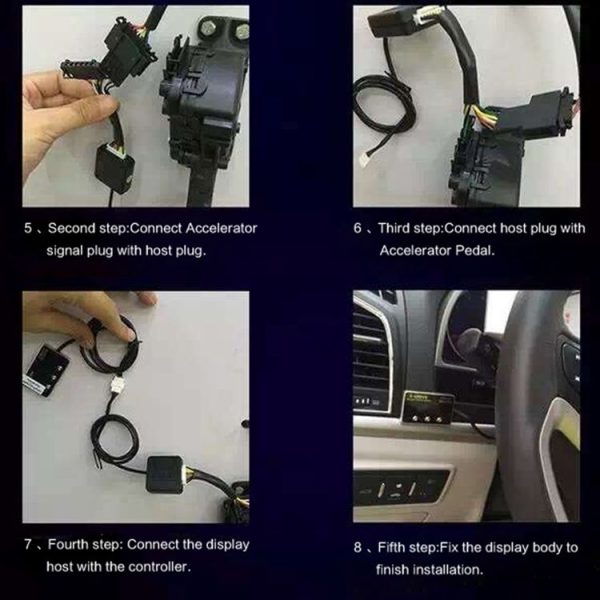 5、Second step:Connect Accelerator signal plug with host plug.

6、Third step:Connect host plug with Accelerator Pedal.

7、Fourth step: Connect the display host with the controller.

8、Fifth step:Fix the display body to finish installation.