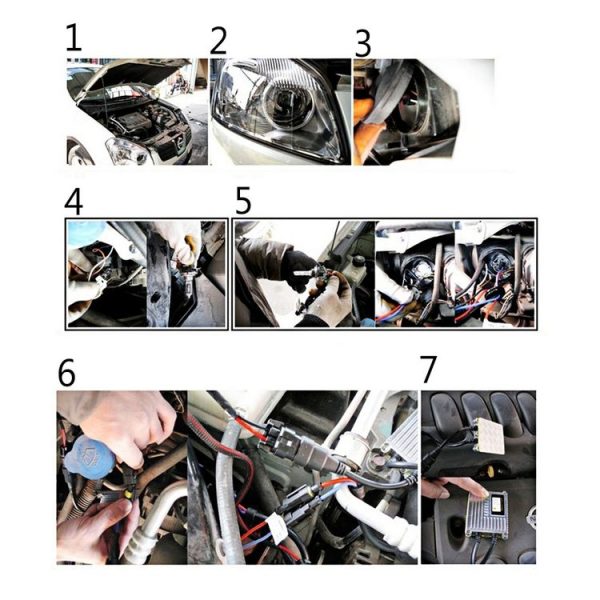 1
2
3
4
5
6
7