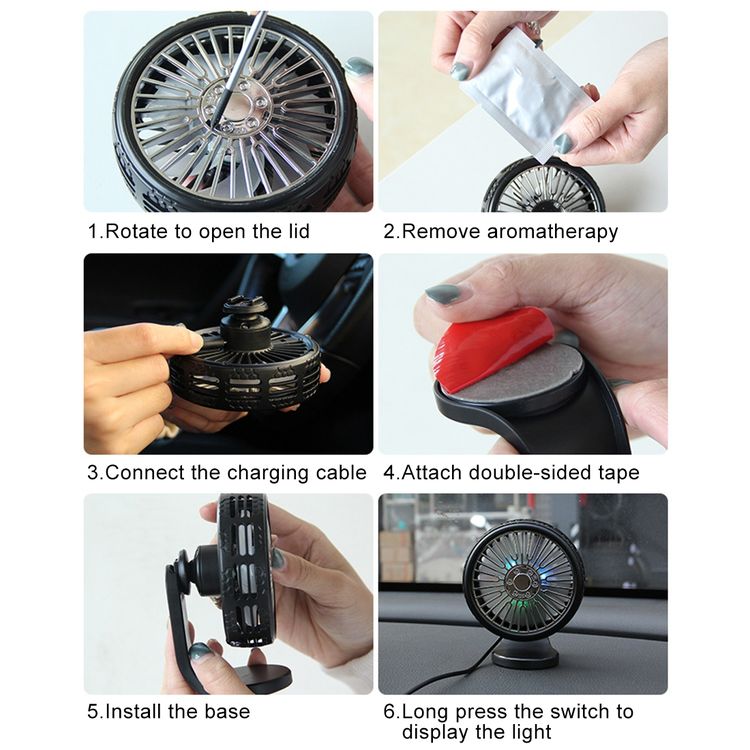 1.Rotate to open the lid

2.Remove aromatherapy

3.Connect the charging cable

4.Attach double-sided tape

5.Install the base

6.Long press the switch to display the light