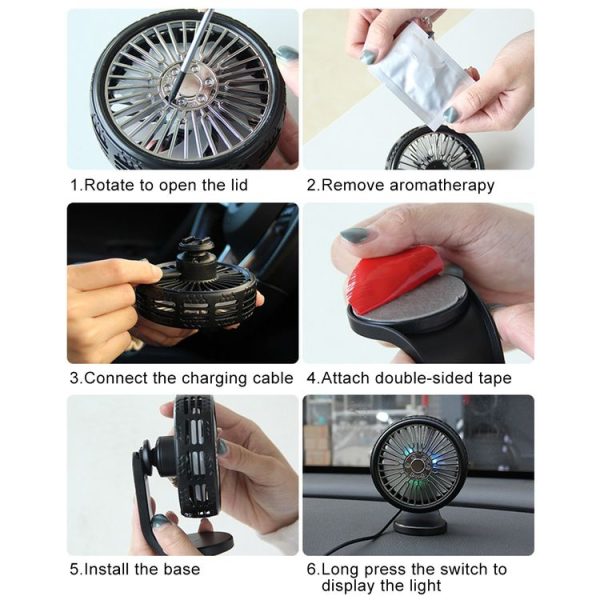 1.Rotate to open the lid

2.Remove aromatherapy

3.Connect the charging cable

4.Attach double-sided tape

5.Install the base

6.Long press the switch to display the light