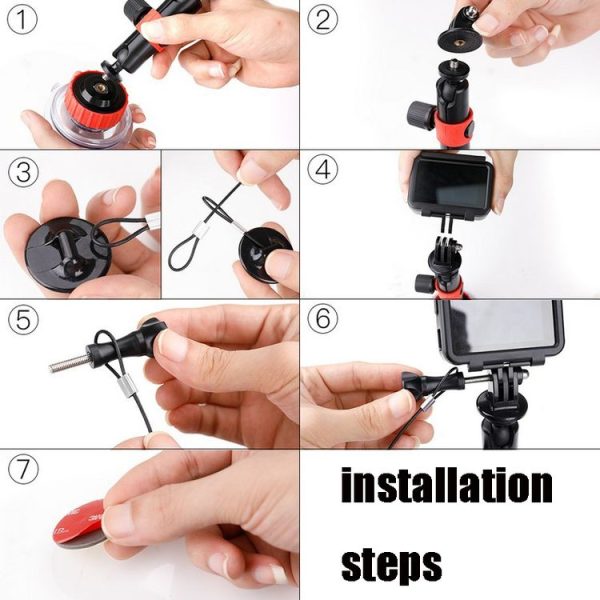 ①
②
③
④
⑤
⑥
⑦
installation
steps