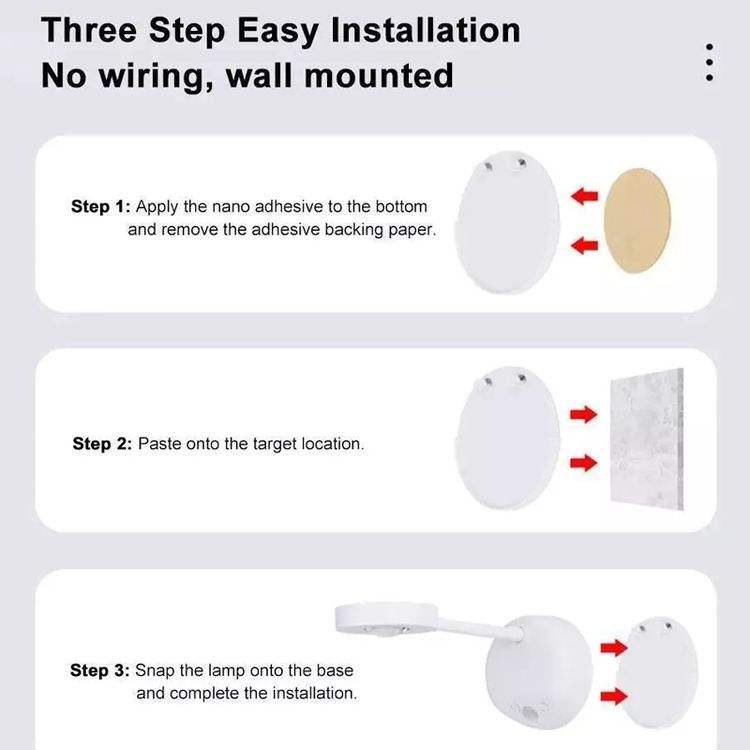 Three Step Easy Installation
No wiring, wall mounted

Step 1: Apply the nano adhesive to the bottom and remove the adhesive backing paper.

Step 2: Paste onto the target location.

Step 3: Snap the lamp onto the base and complete the installation.