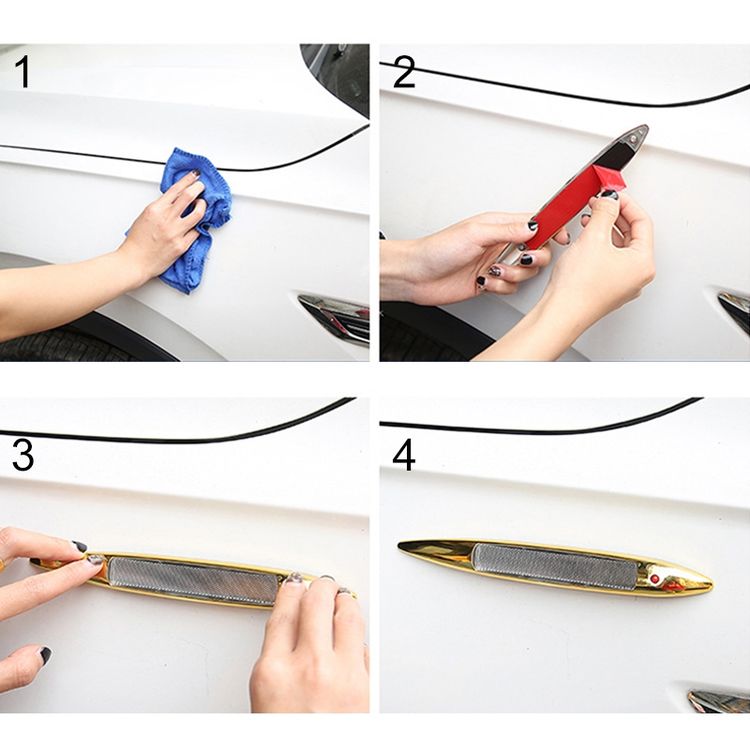 1

2

3

4